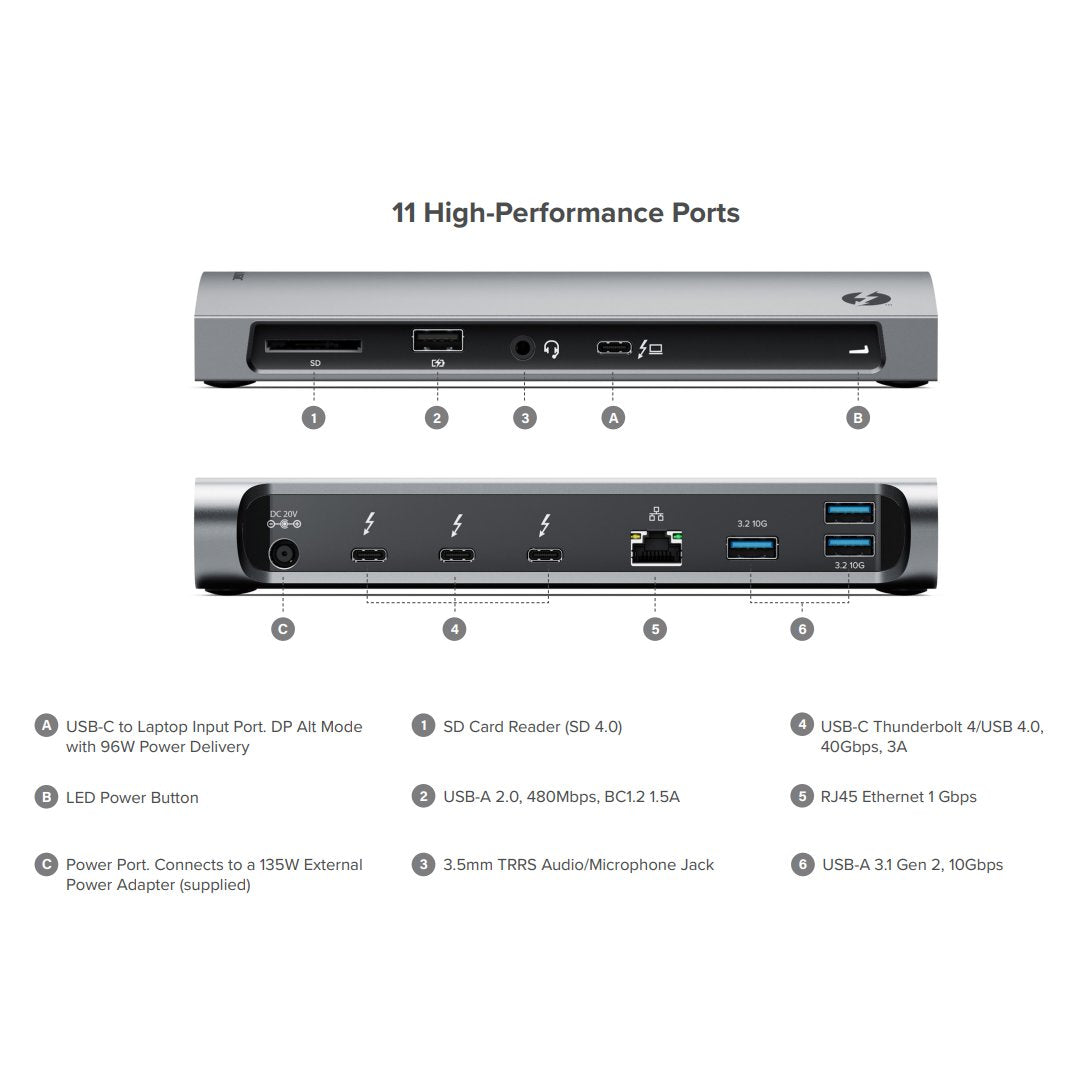 11 High-Performance Ports

SD

1 2 3 A B

DC 20V

3.2 10G

3.2 10G

C 4 5 6

A USB-C to Laptop Input Port. DP Alt Mode with 96W Power Delivery

B LED Power Button

C Power Port. Connects to a 135W External Power Adapter (supplied)

1 SD Card Reader (SD 4.0)

2 USB-A 2.0, 480Mbps, BC1.2 1.5A

3 3.5mm TRRS Audio/Microphone Jack

4 USB-C Thunderbolt 4/USB 4.0, 40Gbps, 3A

5 RJ45 Ethernet 1 Gbps

6 USB-A 3.1 Gen 2, 10Gbps